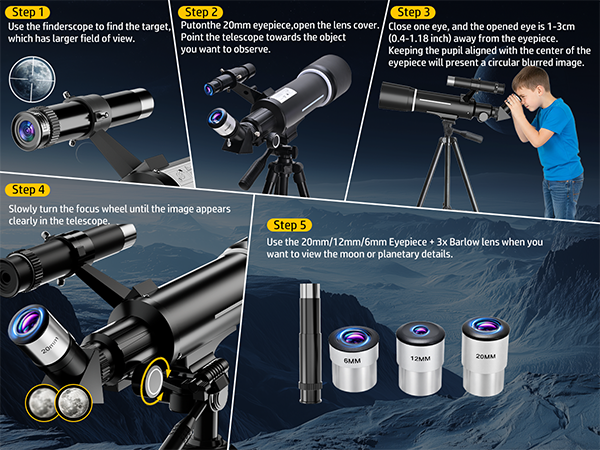 Step 1

Use the finderscope to find the target, which has larger field of view.

Step 2

Putonthe 20mm eyepiece,open the lens cover. Point the telescope towards the object you want to observe.

Step 3

Close one eye, and the opened eye is 1-3cm (0.4-1.18 inch) away from the eyepiece. Keeping the pupil aligned with the center of the eyepiece will present a circular blurred image.

Step 4

Slowly turn the focus wheel until the image appears clearly in the telescope.

20mm

Step 5

Use the 20mm/12mm/6mm Eyepiece + 3x Barlow lens when you want to view the moon or planetary details.

6MM

12MM

20MM