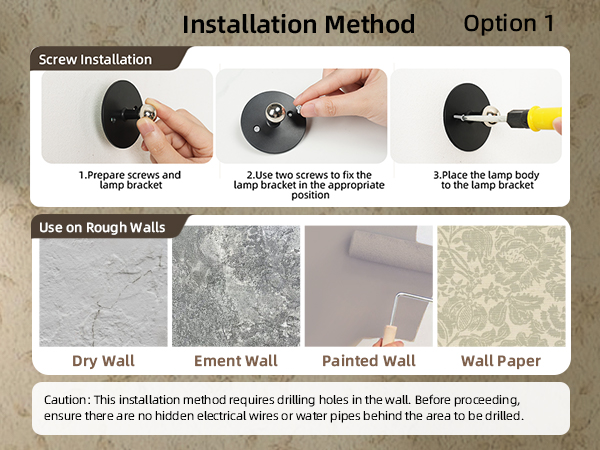 Installation Method Option 1

Screw Installation

1.Prepare screws and lamp bracket

2.Use two screws to fix the lamp bracket in the appropriate position

3.Place the lamp body to the lamp bracket

Use on Rough Walls

Dry Wall

Ement Wall

Painted Wall

Wall Paper

Caution: This installation method requires drilling holes in the wall. Before proceeding, ensure there are no hidden electrical wires or water pipes behind the area to be drilled.