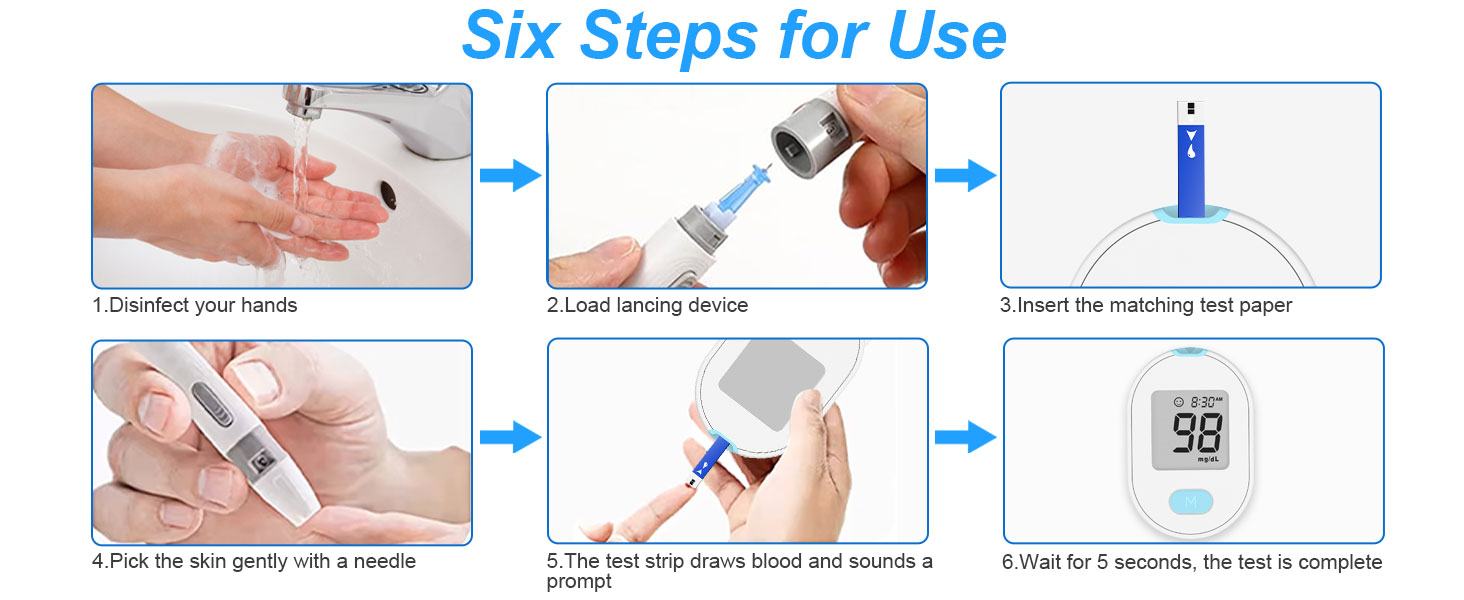 Six Steps for Use

1.Disinfect your hands

2.Load lancing device

3.Insert the matching test paper

4.Pick the skin gently with a needle

5.The test strip draws blood and sounds a prompt

8:30 AM
98
mg/dL
M

6.Wait for 5 seconds, the test is complete