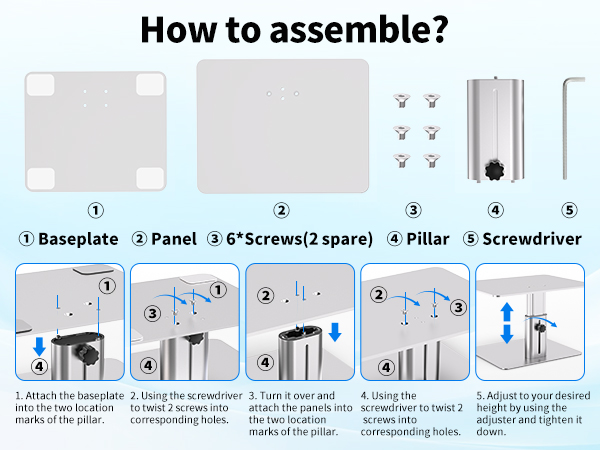 How to assemble?

①

②

③

④

⑤

① Baseplate ② Panel ③ 6*Screws(2 spare) ④ Pillar ⑤ Screwdriver

①
④

③ ①
④

②
④

② ③
④

1. Attach the baseplate into the two location marks of the pillar.

2. Using the screwdriver to twist 2 screws into corresponding holes.

3. Turn it over and attach the panels into the two location marks of the pillar.

4. Using the screwdriver to twist 2 screws into corresponding holes.

5. Adjust to your desired height by using the adjuster and tighten it down.