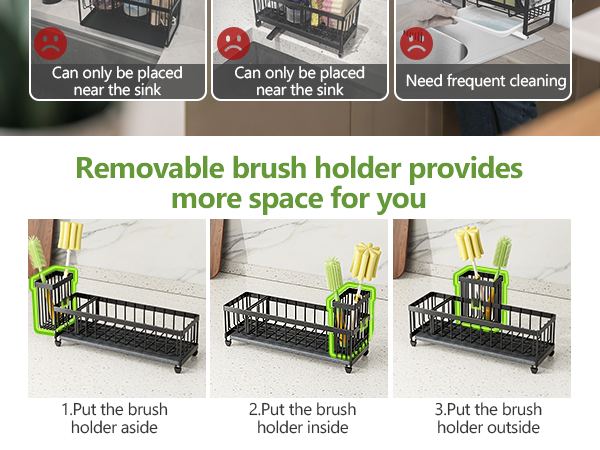 Can only be placed near the sink

Can only be placed near the sink

Need frequent cleaning

Removable brush holder provides more space for you

1.Put the brush holder aside

2.Put the brush holder inside

3.Put the brush holder outside