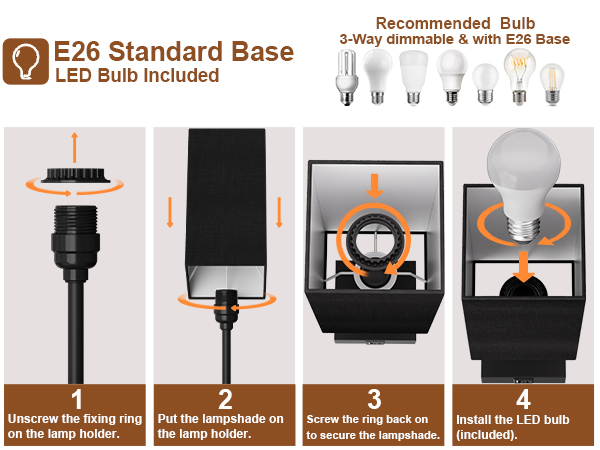 E26 Standard Base
LED Bulb Included

Recommended Bulb
3-Way dimmable & with E26 Base

1
Unscrew the fixing ring on the lamp holder.

2
Put the lampshade on the lamp holder.

3
Screw the ring back on to secure the lampshade.

4
Install the LED bulb (included).