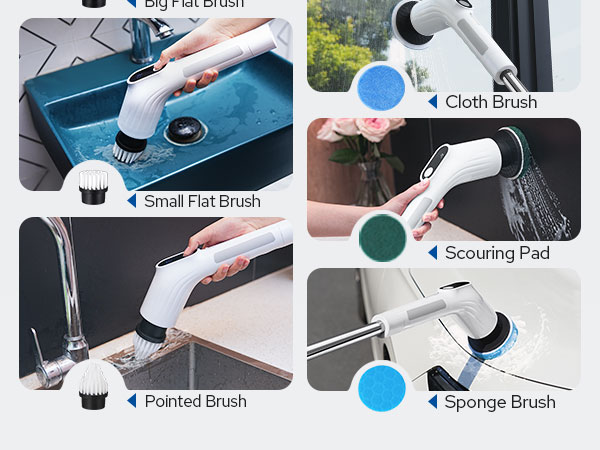 Big Flat Brush

Small Flat Brush

Pointed Brush

Cloth Brush

Scouring Pad

Sponge Brush