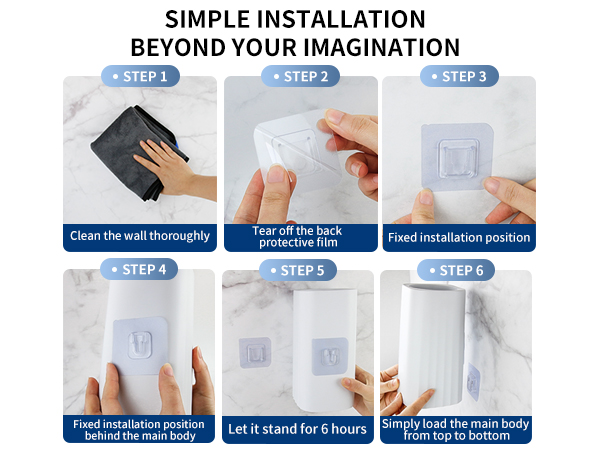 SIMPLE INSTALLATION
BEYOND YOUR IMAGINATION

• STEP 1
Clean the wall thoroughly

• STEP 2
Tear off the back protective film

• STEP 3
Fixed installation position

• STEP 4
Fixed installation position behind the main body

• STEP 5
Let it stand for 6 hours

• STEP 6
Simply load the main body from top to bottom