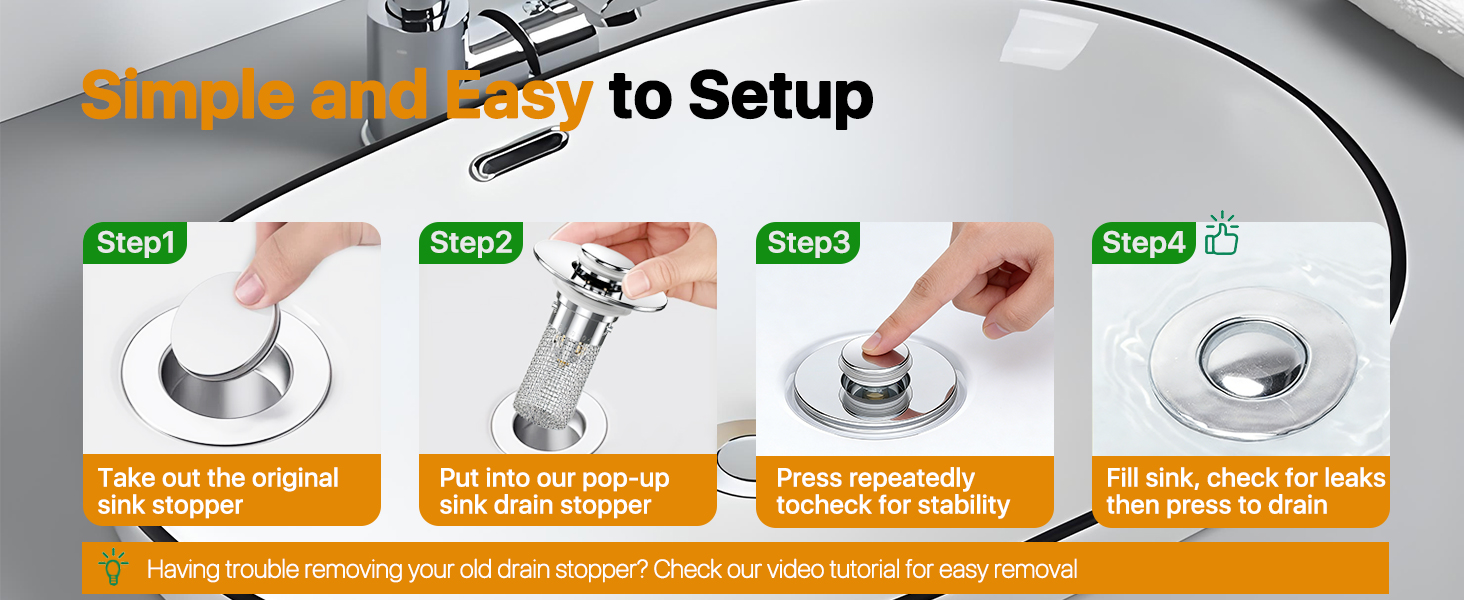 Simple and Easy to Setup

Step1

Take out the original sink stopper

Step2

Put into our pop-up sink drain stopper

Step3

Press repeatedly tocheck for stability

Step4

Fill sink, check for leaks then press to drain

Having trouble removing your old drain stopper? Check our video tutorial for easy removal