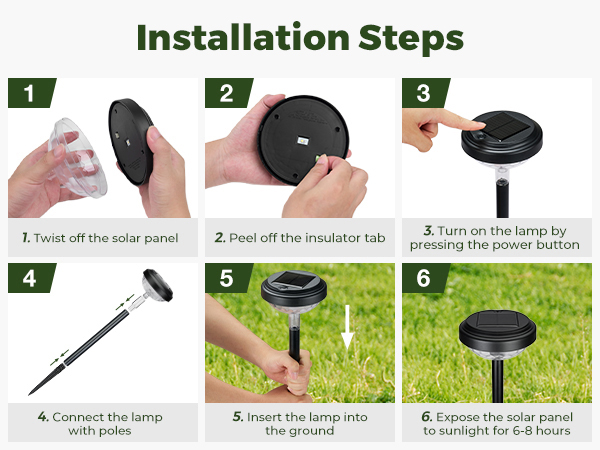 Installation Steps

1

1. Twist off the solar panel

2

2. Peel off the insulator tab

3

3. Turn on the lamp by pressing the power button

4

4. Connect the lamp with poles

5

5. Insert the lamp into the ground

6

6. Expose the solar panel to sunlight for 6-8 hours