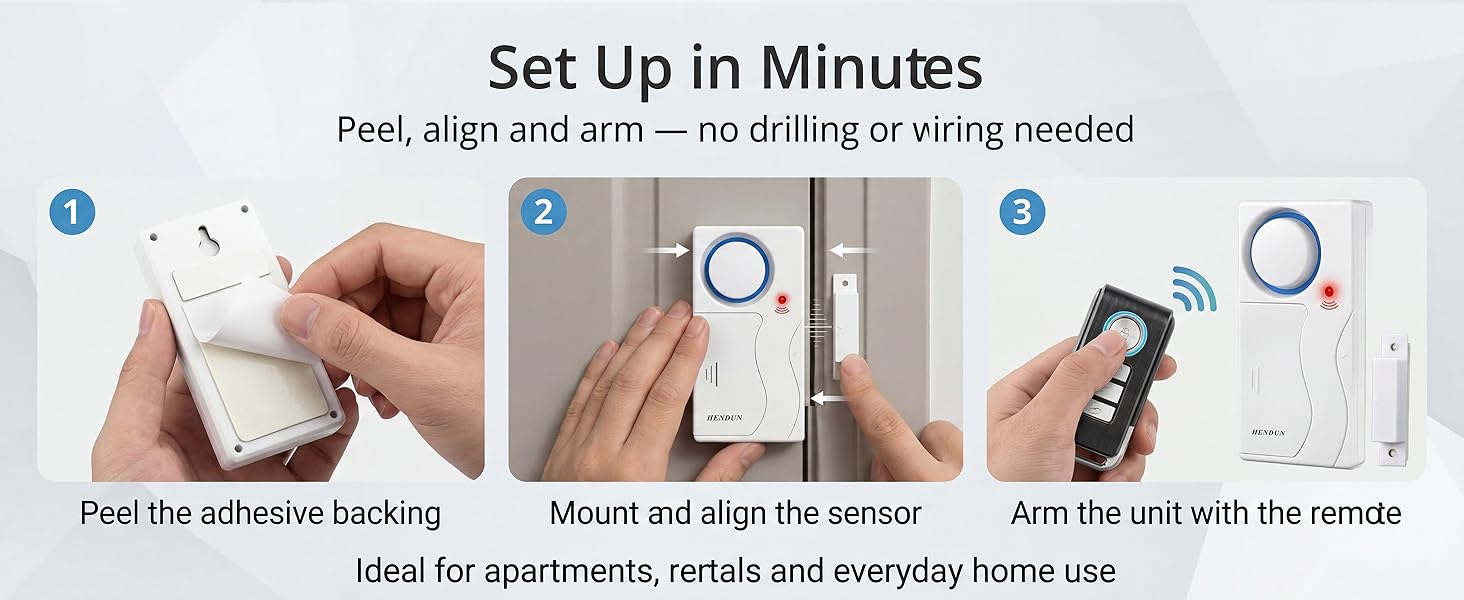 Set Up in Minutes

Peel, align and arm — no drilling or wiring needed

1

Peel the adhesive backing

2

HENDUN

Mount and align the sensor

3

HENDUN

Arm the unit with the remote

Ideal for apartments, rertals and everyday home use