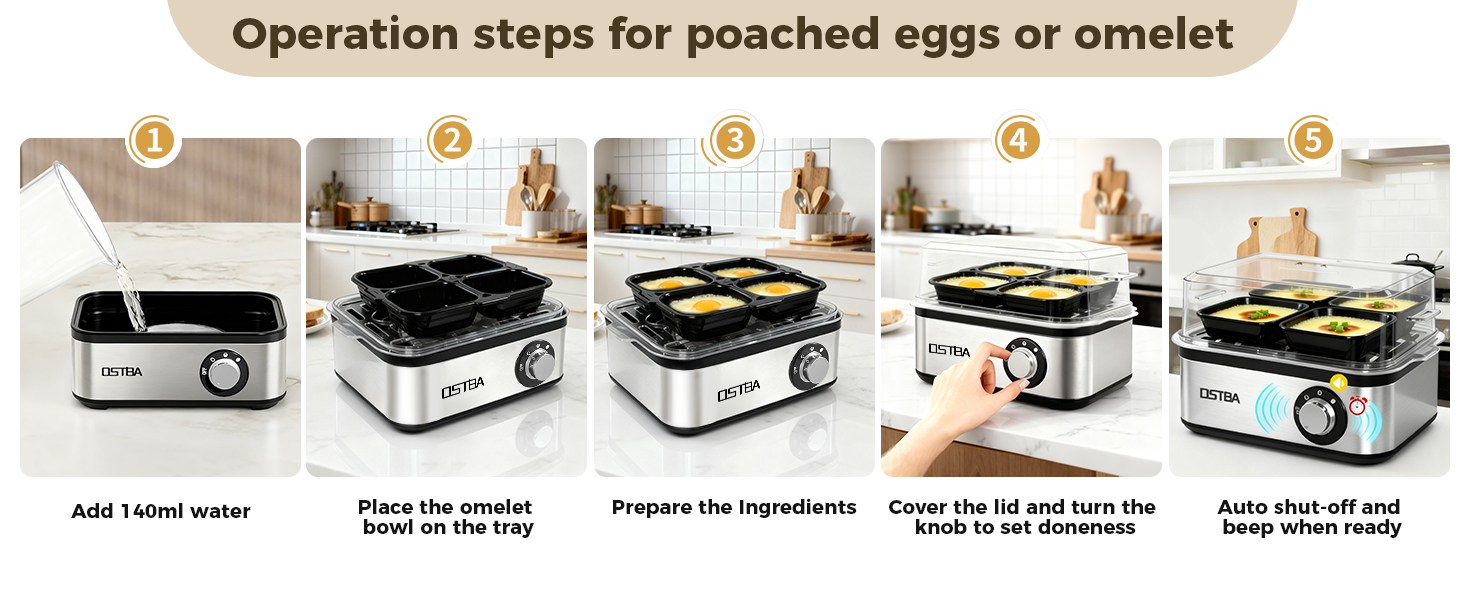 Operation steps for poached eggs or omelet

1

OSTBA

Add 140ml water

2

OSTBA

Place the omelet bowl on the tray

3

OSTBA

Prepare the Ingredients

4

OSTBA

Cover the lid and turn the knob to set doneness

5

OSTBA

Auto shut-off and beep when ready