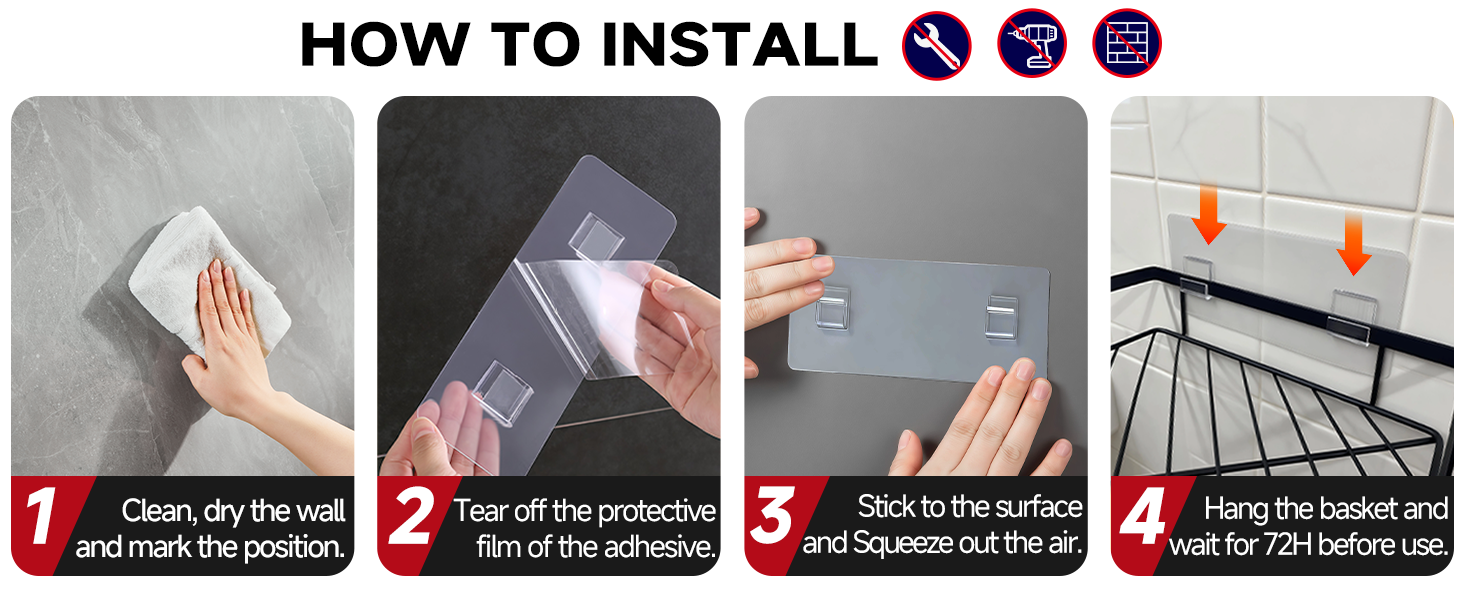 HOW TO INSTALL

1 Clean, dry the wall and mark the position.

2 Tear off the protective film of the adhesive.

3 Stick to the surface and Squeeze out the air.

4 Hang the basket and wait for 72H before use.