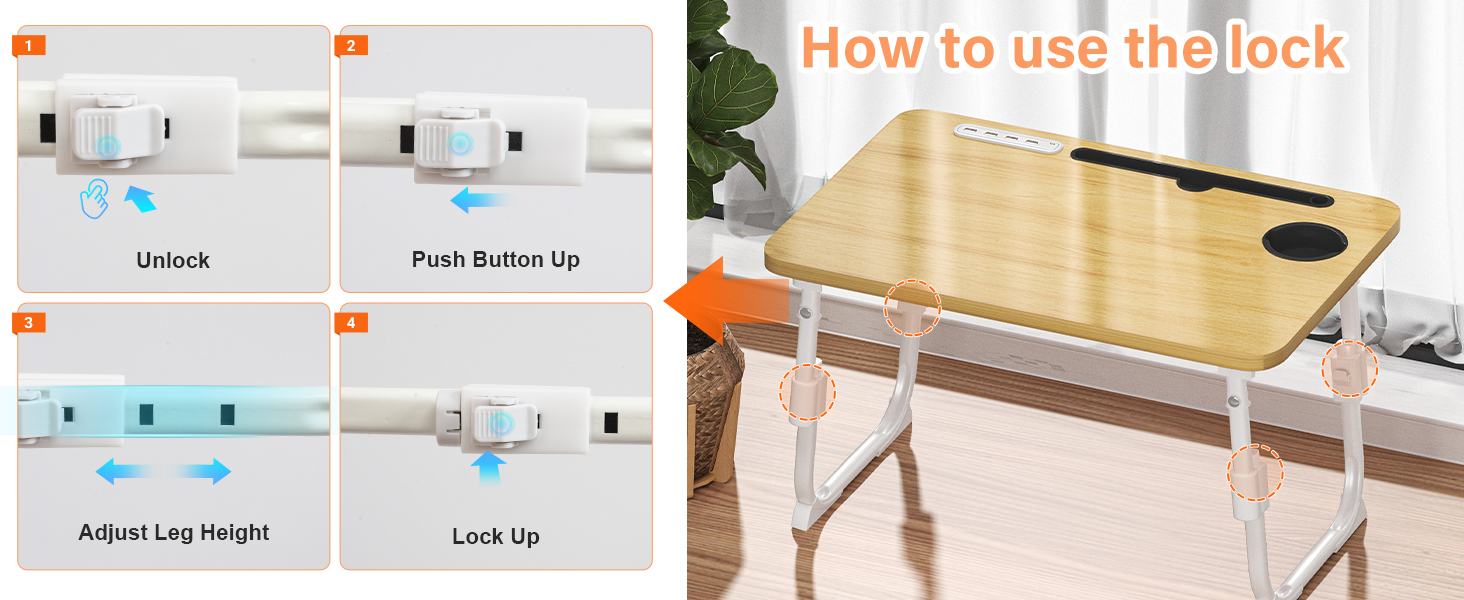 1

Unlock

2

Push Button Up

3

Adjust Leg Height

4

Lock Up

How to use the lock