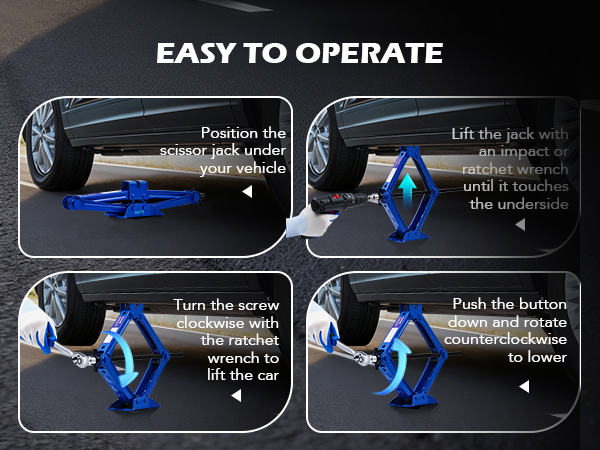 EASY TO OPERATE

Position the scissor jack under your vehicle

Lift the jack with an impact or ratchet wrench until it touches the underside

Turn the screw clockwise with the ratchet wrench to lift the car

Push the button down and rotate counterclockwise to lower