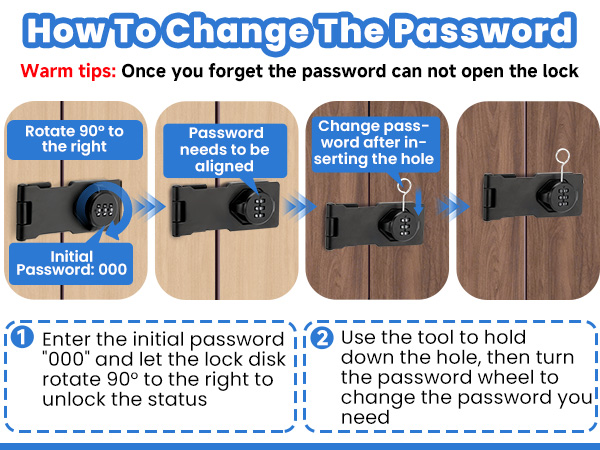 How To Change The Password

Warm tips: Once you forget the password can not open the lock

Rotate 90° to the right

Initial Password: 000

Password needs to be aligned

Change password after inserting the hole

1 Enter the initial password "000" and let the lock disk rotate 90° to the right to unlock the status

2 Use the tool to hold down the hole, then turn the password wheel to change the password you need