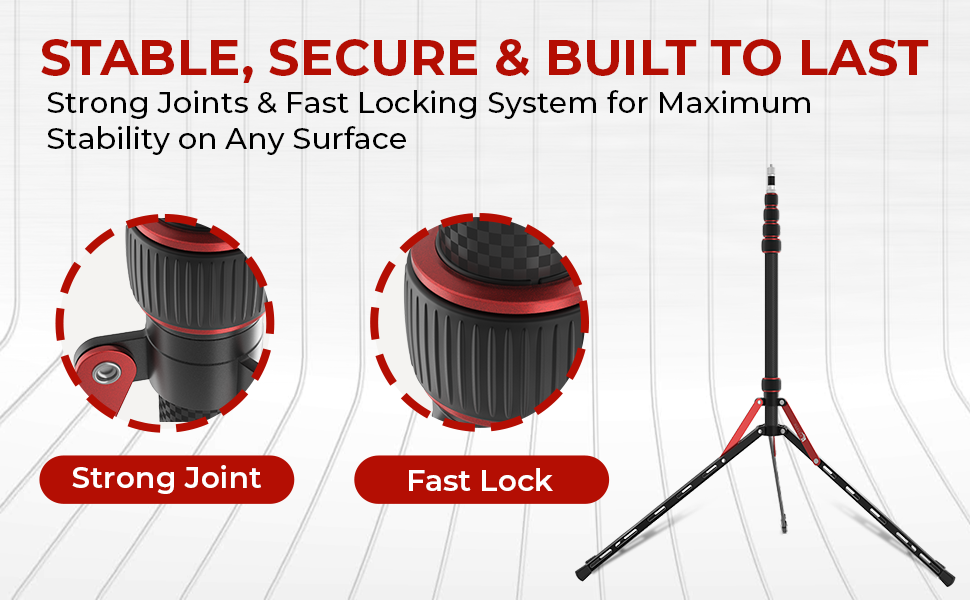 STABLE, SECURE & BUILT TO LAST

Strong Joints & Fast Locking System for Maximum Stability on Any Surface

Strong Joint

Fast Lock