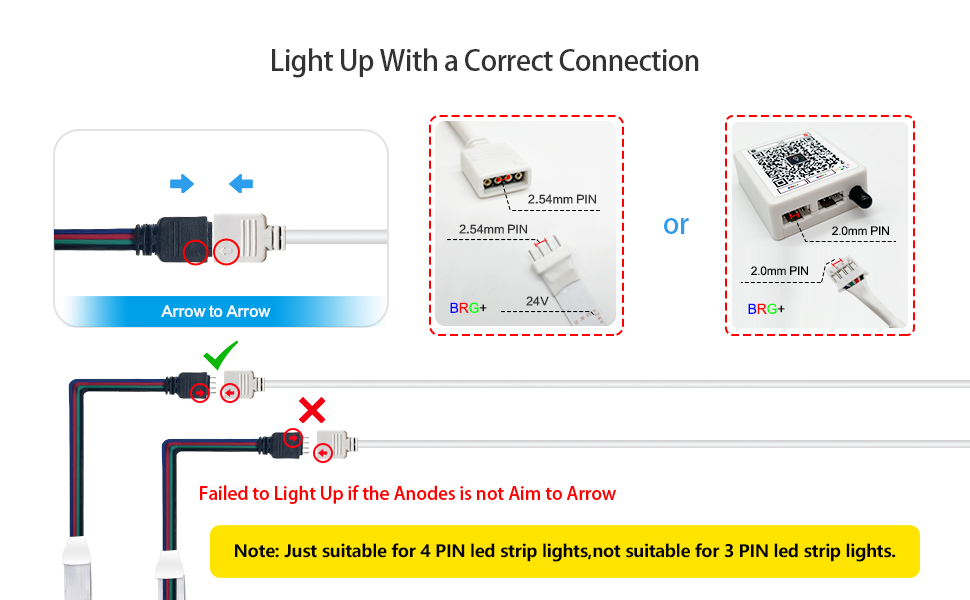 Light Up With a Correct Connection

Arrow to Arrow

2.54mm PIN

2.54mm PIN

BRG+

24V

or

2.0mm PIN

2.0mm PIN

BRG+

Failed to Light Up if the Anodes is not Aim to Arrow

Note: Just suitable for 4 PIN led strip lights,not suitable for 3 PIN led strip lights.