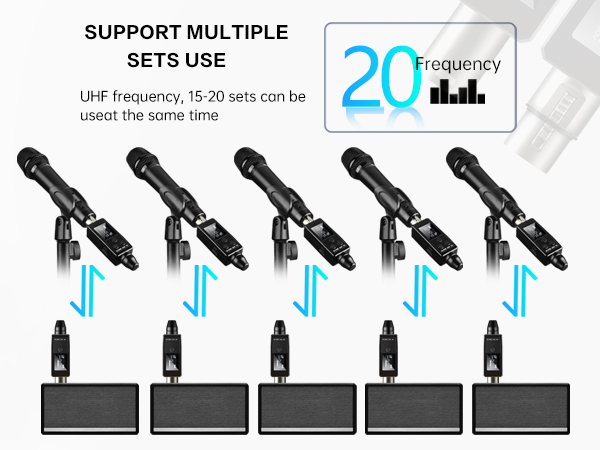 SUPPORT MULTIPLE SETS USE

UHF frequency, 15-20 sets can be useat the same time

20 Frequency