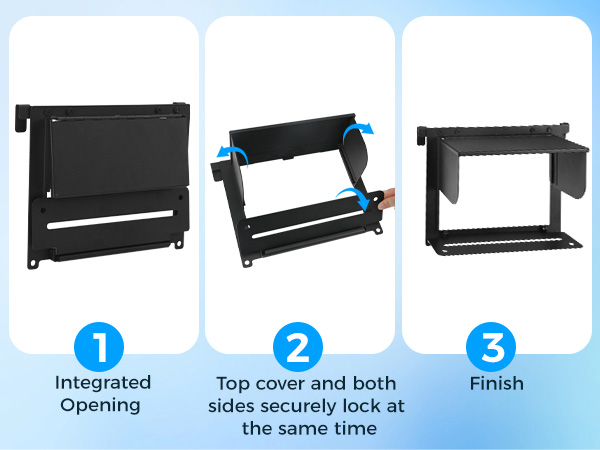 1
Integrated Opening

2
Top cover and both sides securely lock at the same time

3
Finish