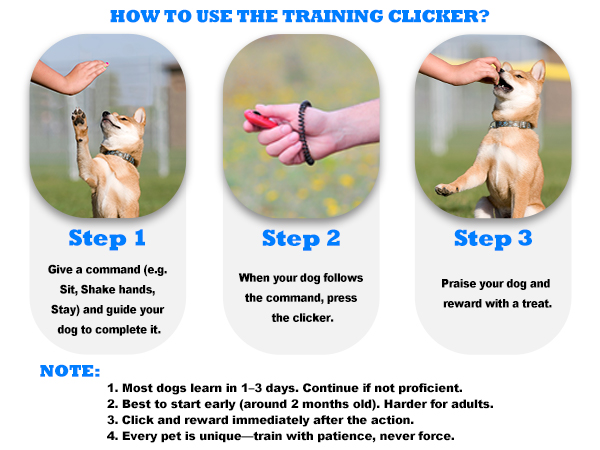 HOW TO USE THE TRAINING CLICKER?

Step 1

Give a command (e.g. Sit, Shake hands, Stay) and guide your dog to complete it.

Step 2

When your dog follows the command, press the clicker.

Step 3

Praise your dog and reward with a treat.

NOTE:

1. Most dogs learn in 1–3 days. Continue if not proficient.
2. Best to start early (around 2 months old). Harder for adults.
3. Click and reward immediately after the action.
4. Every pet is unique—train with patience, never force.