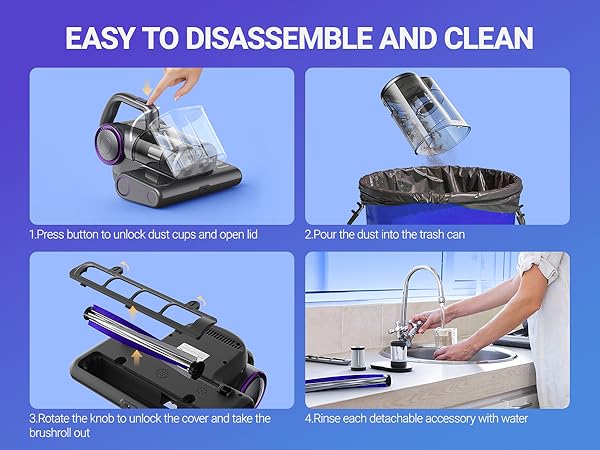 EASY TO DISASSEMBLE AND CLEAN

1.Press button to unlock dust cups and open lid

2.Pour the dust into the trash can

3.Rotate the knob to unlock the cover and take the brushroll out

4.Rinse each detachable accessory with water