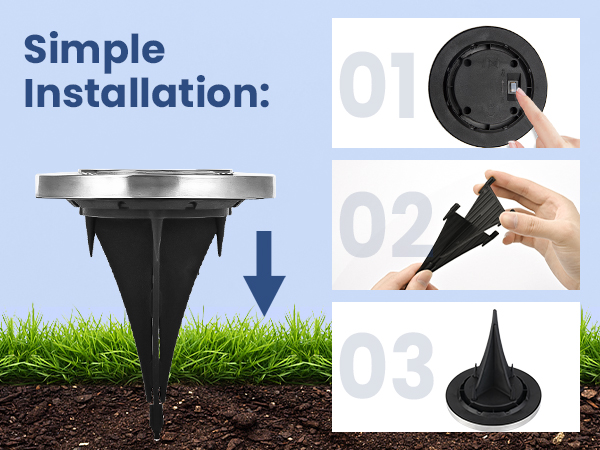 Simple Installation:

01

02

03