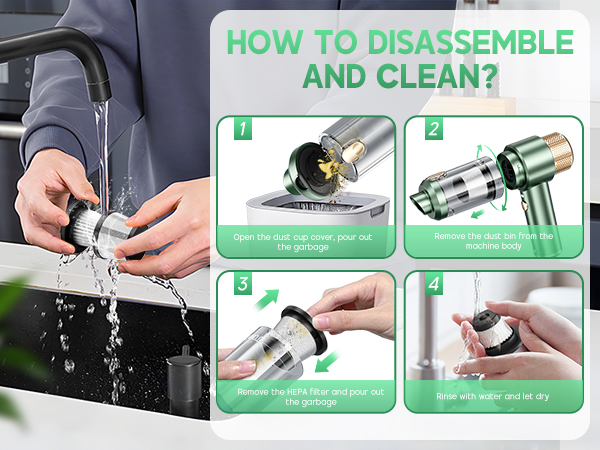 HOW TO DISASSEMBLE AND CLEAN?

1
Open the dust cup cover, pour out the garbage

2
Remove the dust bin from the machine body

3
Remove the HEPA filter and pour out the garbage

4
Rinse with water and let dry