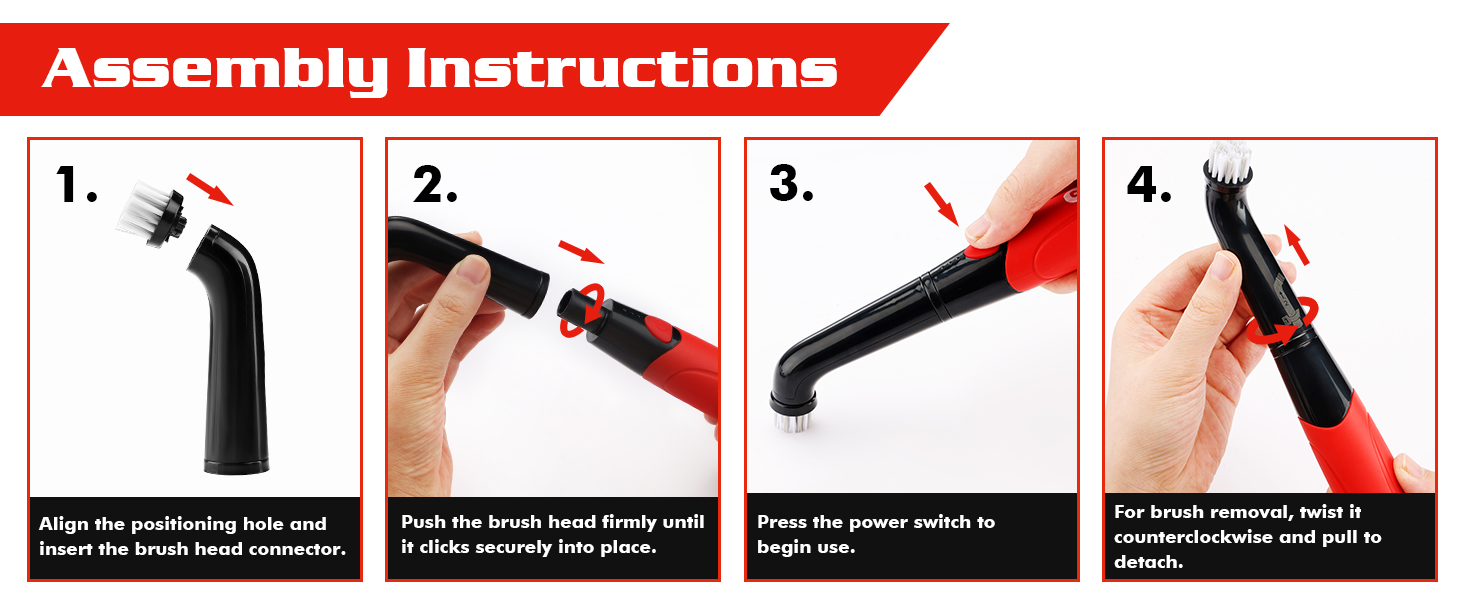 Assembly Instructions

1.

Align the positioning hole and insert the brush head connector.

2.

Push the brush head firmly until it clicks securely into place.

3.

Press the power switch to begin use.

4.

For brush removal, twist it counterclockwise and pull to detach.