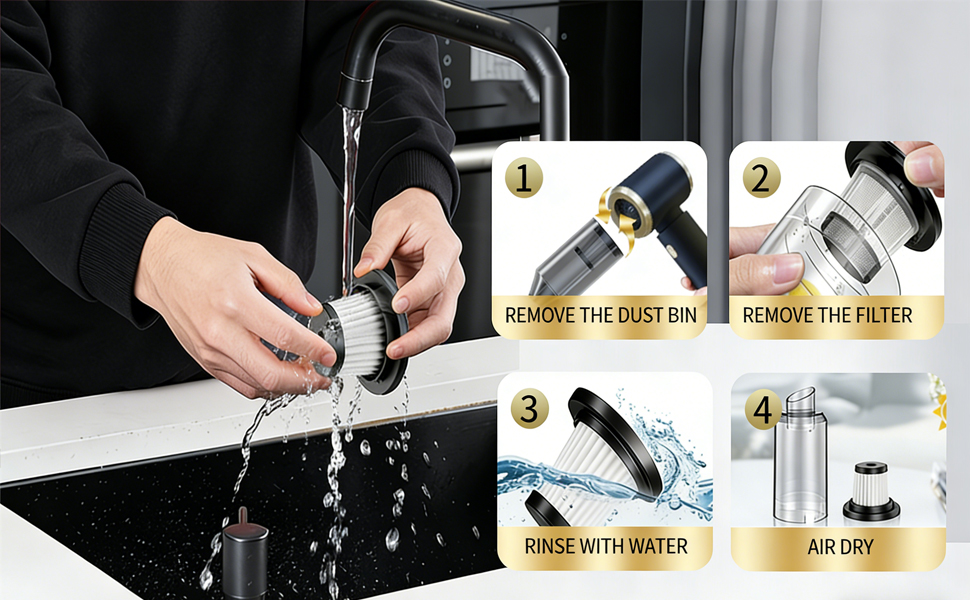 1
REMOVE THE DUST BIN

2
REMOVE THE FILTER

3
RINSE WITH WATER

4
AIR DRY