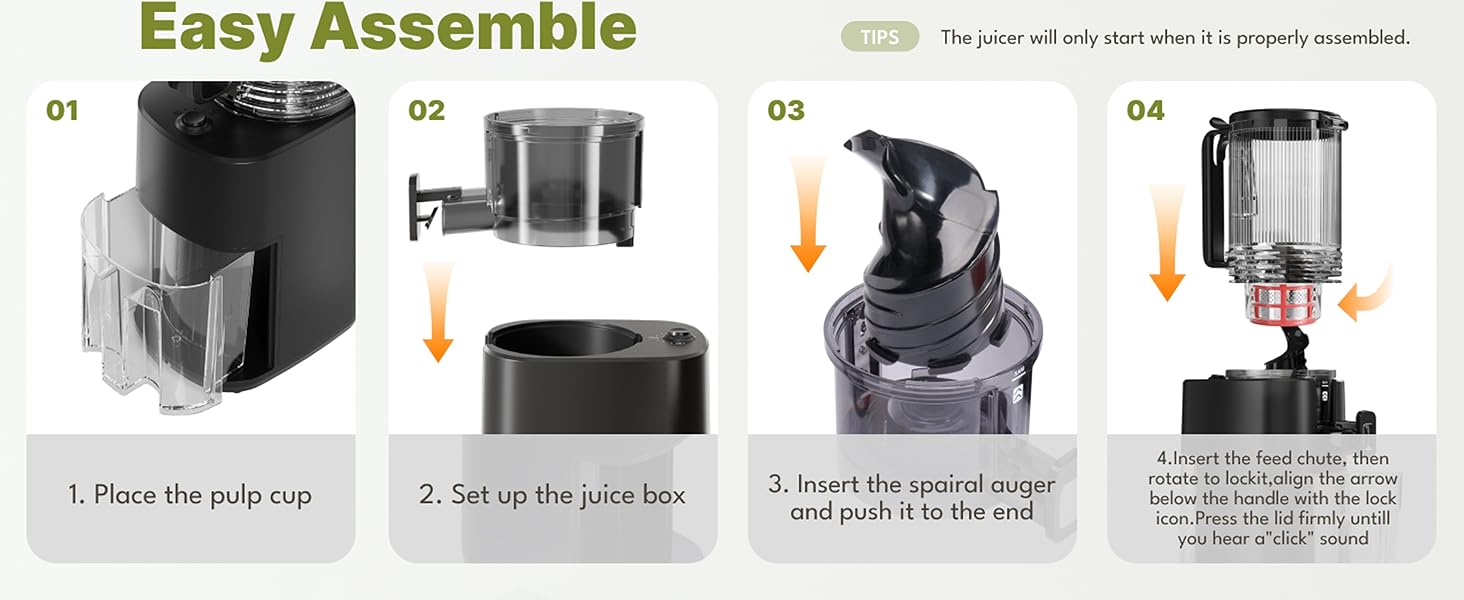 Easy Assemble

TIPS The juicer will only start when it is properly assembled.

01

1. Place the pulp cup

02

2. Set up the juice box

03

3. Insert the spairal auger and push it to the end

04

4.Insert the feed chute, then rotate to lockit,align the arrow below the handle with the lock icon.Press the lid firmly untill you hear a"click" sound