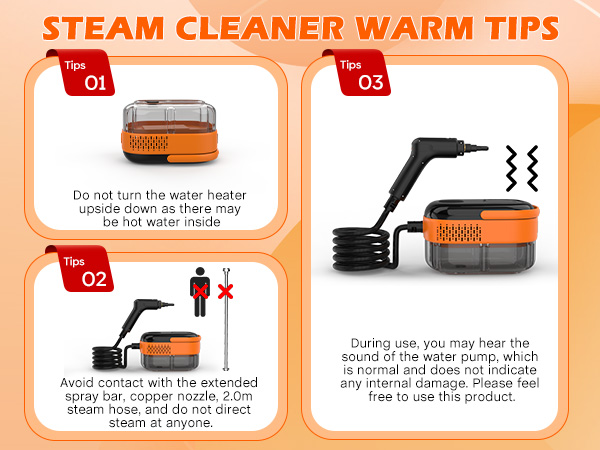 STEAM CLEANER WARM TIPS

Tips 01

Do not turn the water heater upside down as there may be hot water inside

Tips 02

Avoid contact with the extended spray bar, copper nozzle, 2.0m steam hose, and do not direct steam at anyone.

Tips 03

During use, you may hear the sound of the water pump, which is normal and does not indicate any internal damage. Please feel free to use this product.