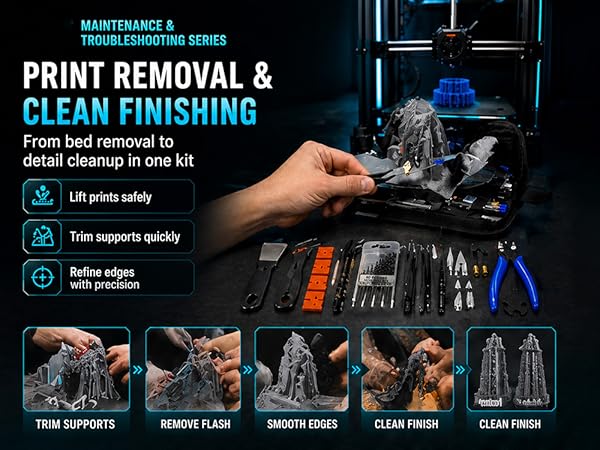 MAINTENANCE & TROUBLESHOOTING SERIES

PRINT REMOVAL & CLEAN FINISHING

From bed removal to detail cleanup in one kit

Lift prints safely

Trim supports quickly

Refine edges with precision

TRIM SUPPORTS

REMOVE FLASH

SMOOTH EDGES

CLEAN FINISH

CLEAN FINISH