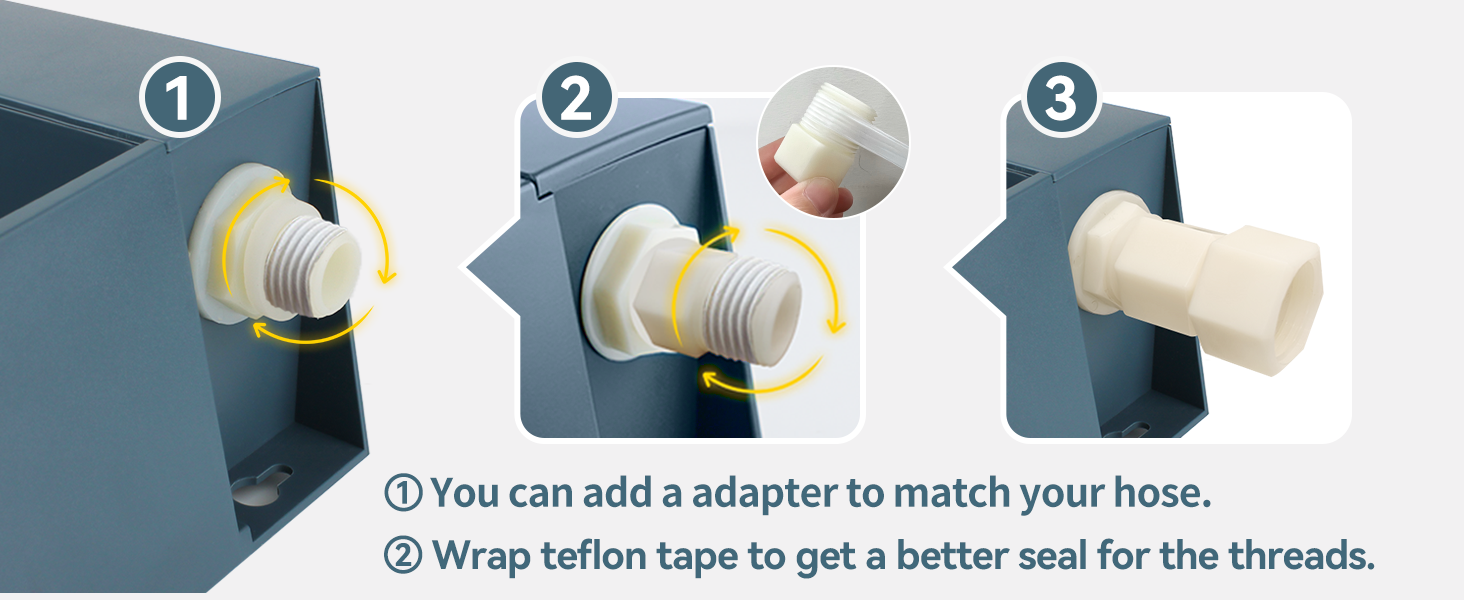 1

2

3

① You can add a adapter to match your hose.

② Wrap teflon tape to get a better seal for the threads.