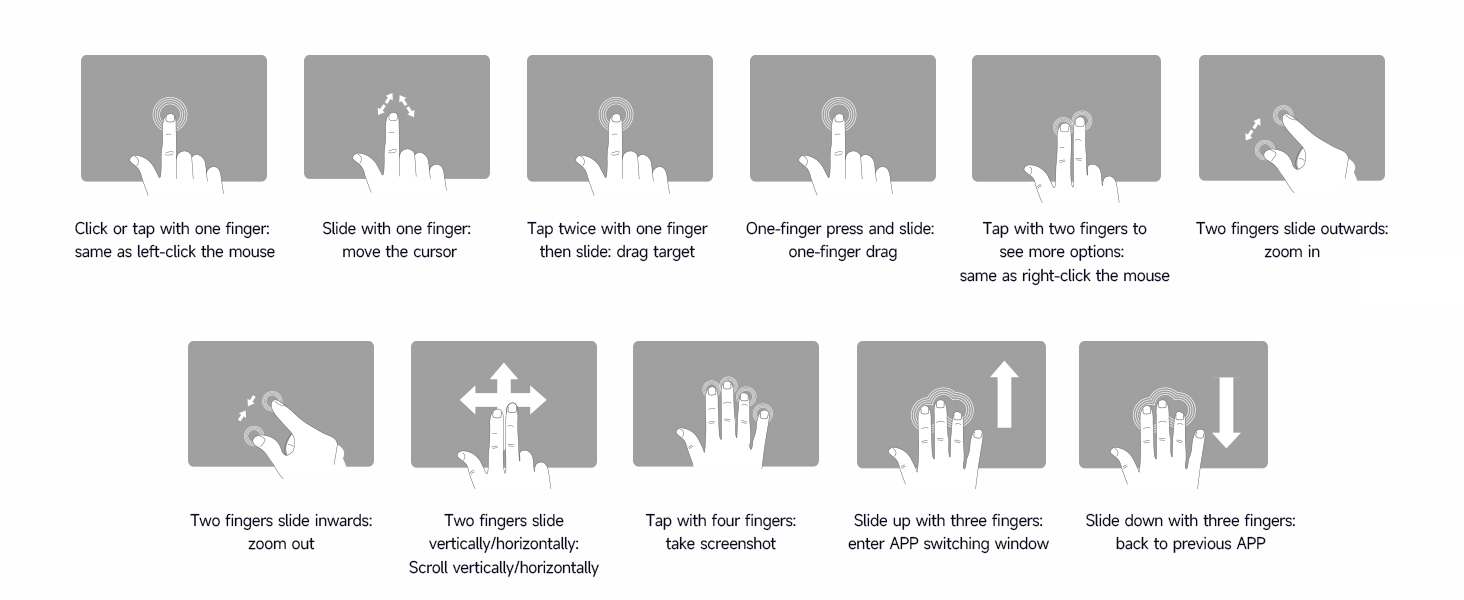 Click or tap with one finger: same as left-click the mouse

Slide with one finger: move the cursor

Tap twice with one finger then slide: drag target

One-finger press and slide: one-finger drag

Tap with two fingers to see more options: same as right-click the mouse

Two fingers slide outwards: zoom in

Two fingers slide inwards: zoom out

Two fingers slide vertically/horizontally: Scroll vertically/horizontally

Tap with four fingers: take screenshot

Slide up with three fingers: enter APP switching window

Slide down with three fingers: back to previous APP