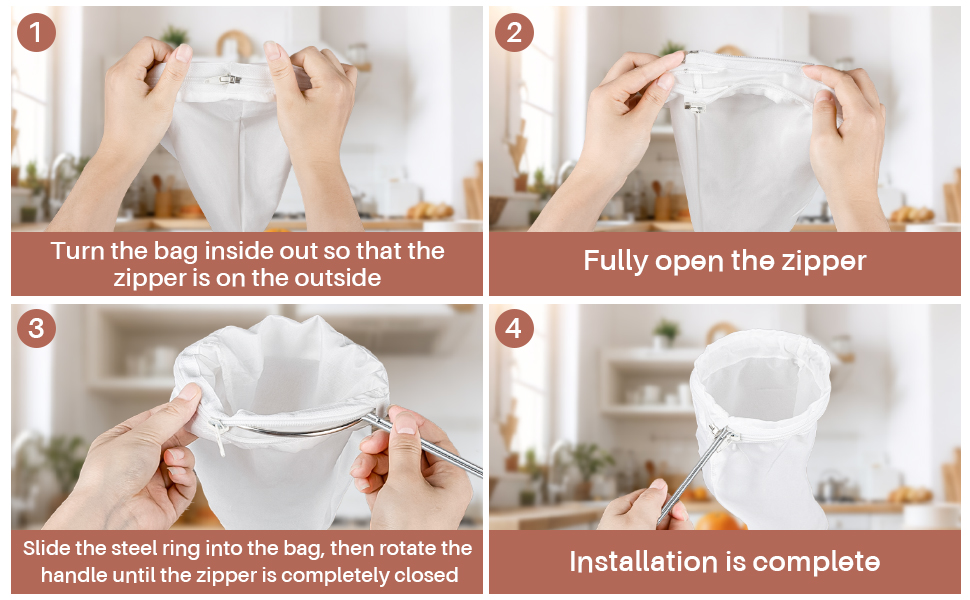 1

Turn the bag inside out so that the zipper is on the outside

2

Fully open the zipper

3

Slide the steel ring into the bag, then rotate the handle until the zipper is completely closed

4

Installation is complete