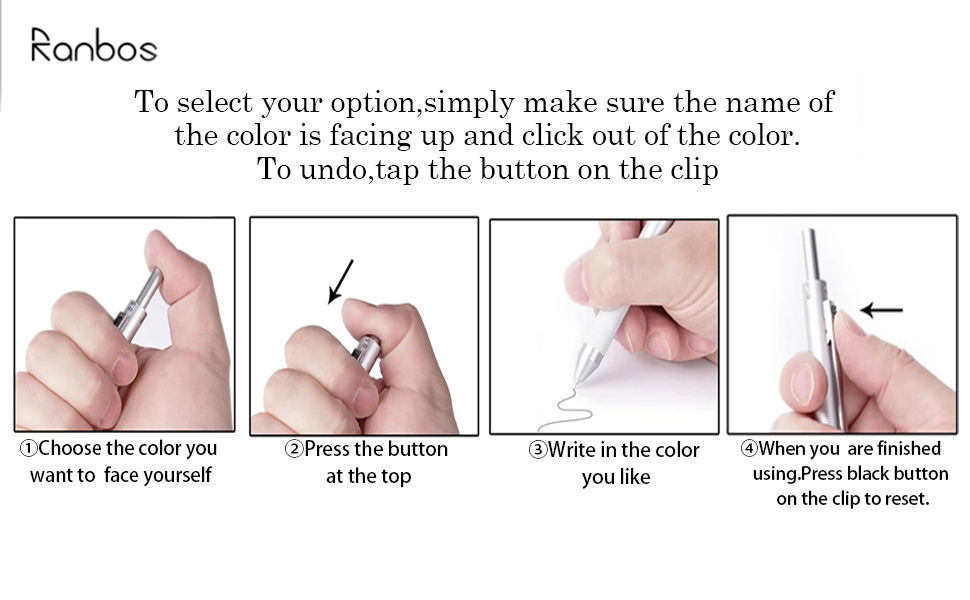 Ranbos

To select your option,simply make sure the name of the color is facing up and click out of the color. To undo,tap the button on the clip

①Choose the color you want to face yourself

②Press the button at the top

③Write in the color you like

④When you are finished using.Press black button on the clip to reset.