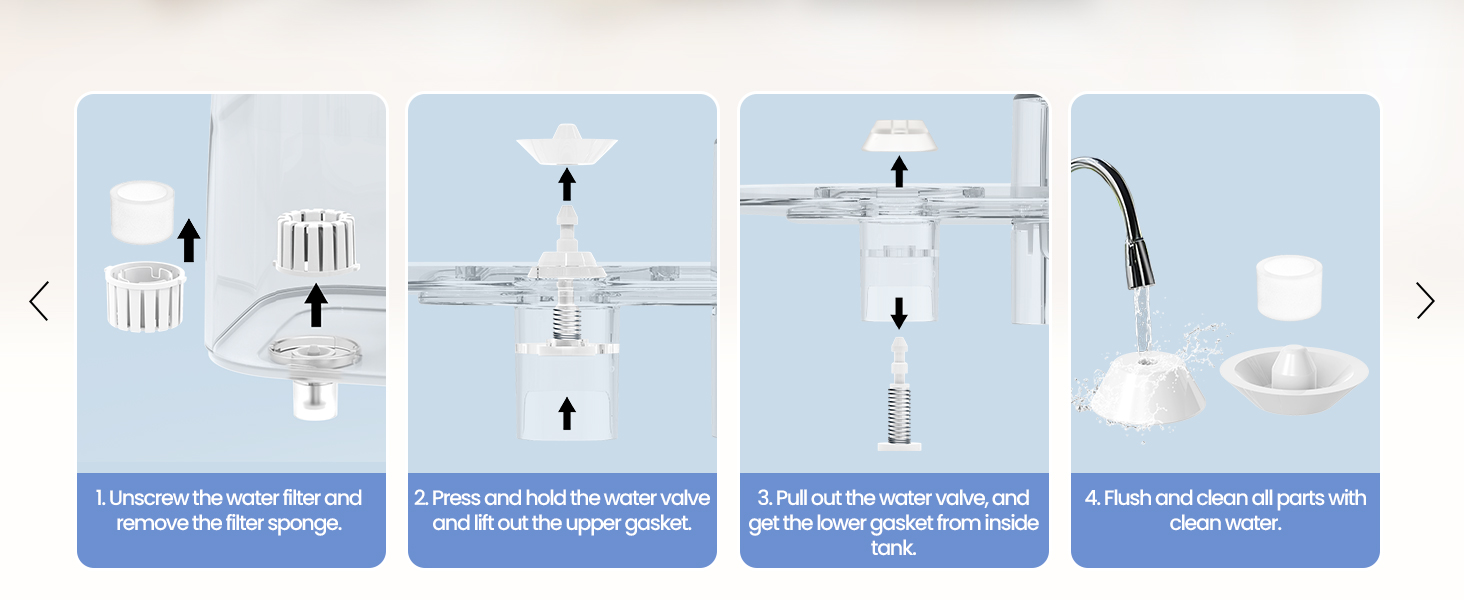 1. Unscrew the water filter and remove the filter sponge.

2. Press and hold the water valve and lift out the upper gasket.

3. Pull out the water valve, and get the lower gasket from inside tank.

4. Flush and clean all parts with clean water.