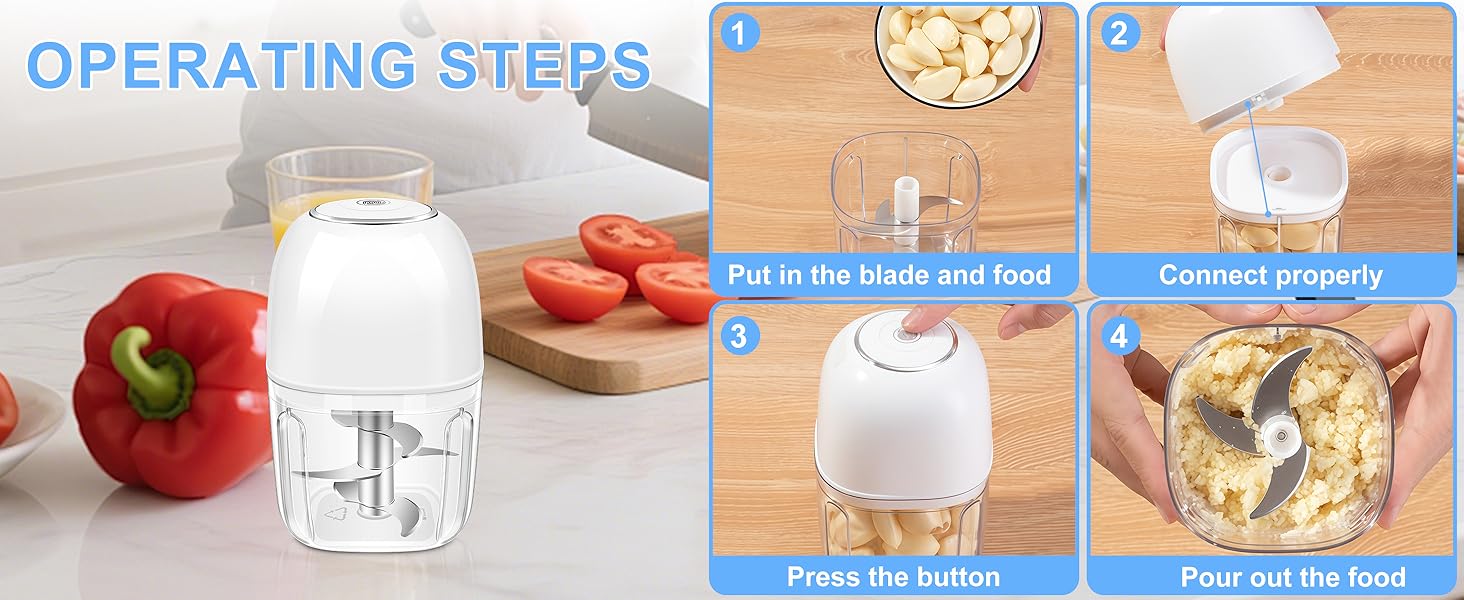 OPERATING STEPS

1
Put in the blade and food

2
Connect properly

3
Press the button

4
Pour out the food