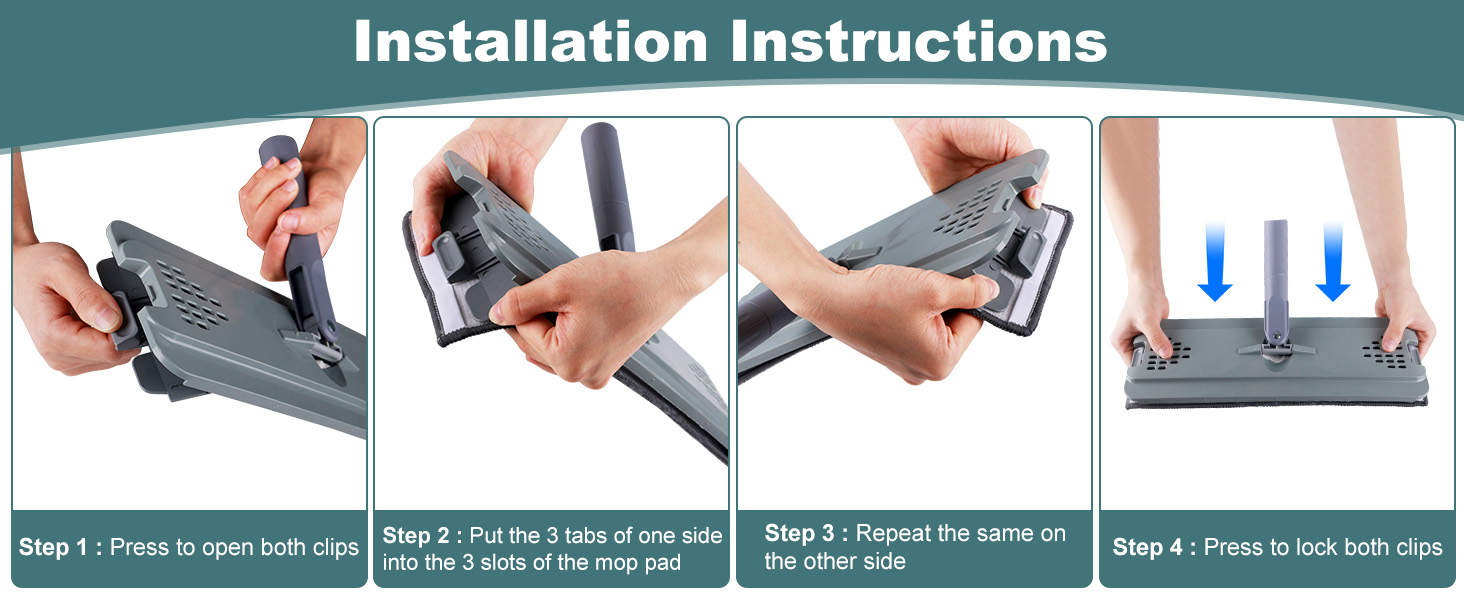 Installation Instructions

Step 1 : Press to open both clips

Step 2 : Put the 3 tabs of one side into the 3 slots of the mop pad

Step 3 : Repeat the same on the other side

Step 4 : Press to lock both clips