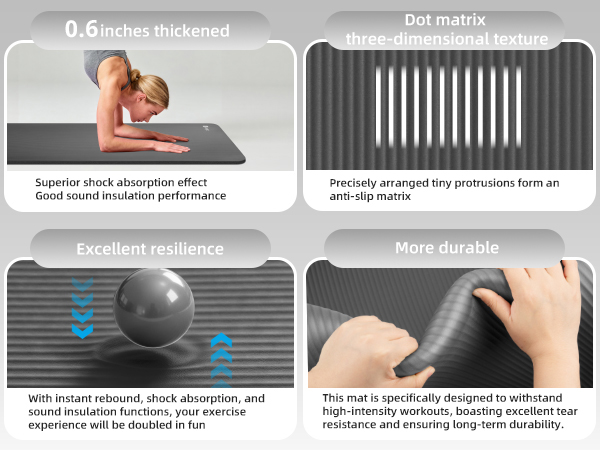 0.6 inches thickened

Superior shock absorption effect
Good sound insulation performance

Dot matrix
three-dimensional texture

Precisely arranged tiny protrusions form an anti-slip matrix

Excellent resilience

With instant rebound, shock absorption, and sound insulation functions, your exercise experience will be doubled in fun

More durable

This mat is specifically designed to withstand high-intensity workouts, boasting excellent tear resistance and ensuring long-term durability.