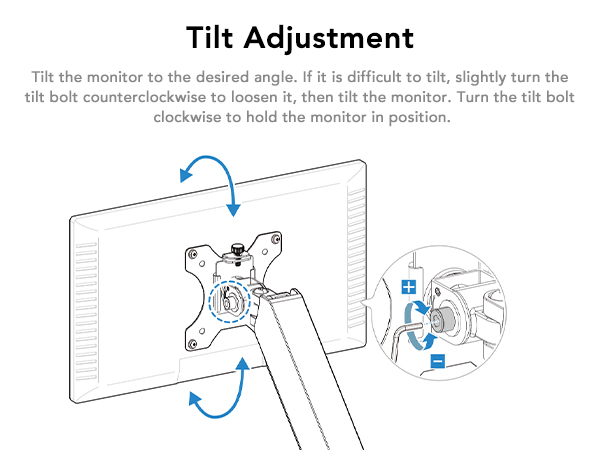 Tilt Adjustment

Tilt the monitor to the desired angle. If it is difficult to tilt, slightly turn the tilt bolt counterclockwise to loosen it, then tilt the monitor. Turn the tilt bolt clockwise to hold the monitor in position.

+
−