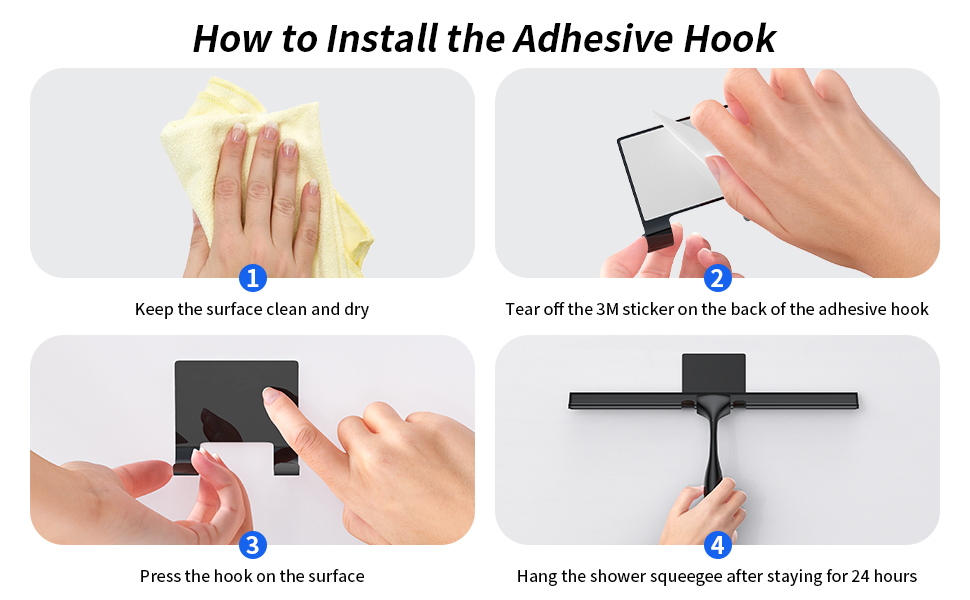 How to Install the Adhesive Hook

1
Keep the surface clean and dry

2
Tear off the 3M sticker on the back of the adhesive hook

3
Press the hook on the surface

4
Hang the shower squeegee after staying for 24 hours