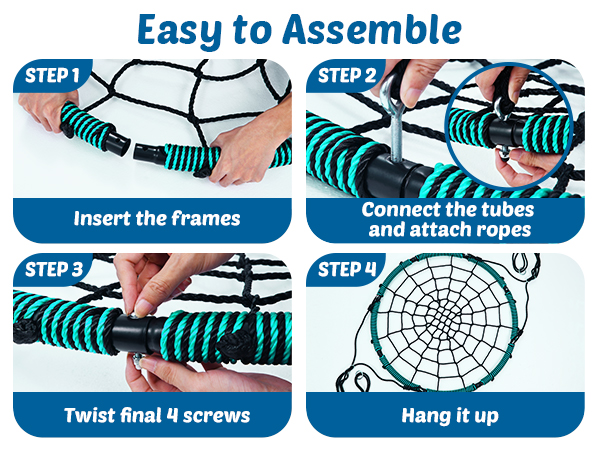 Easy to Assemble

STEP 1

Insert the frames

STEP 2

Connect the tubes and attach ropes

STEP 3

Twist final 4 screws

STEP 4

Hang it up