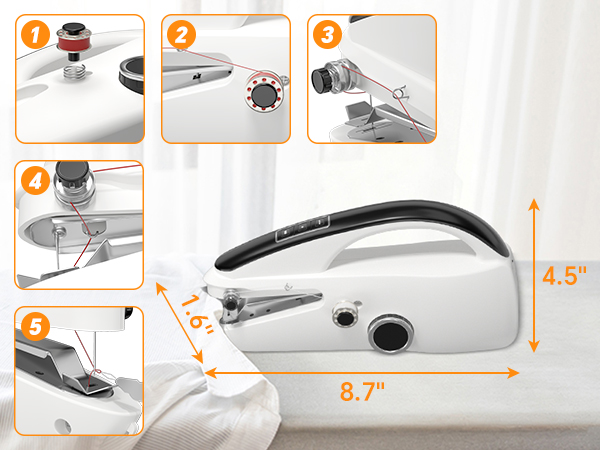 1
2
3
4
5
4.5"
1.6"
8.7"