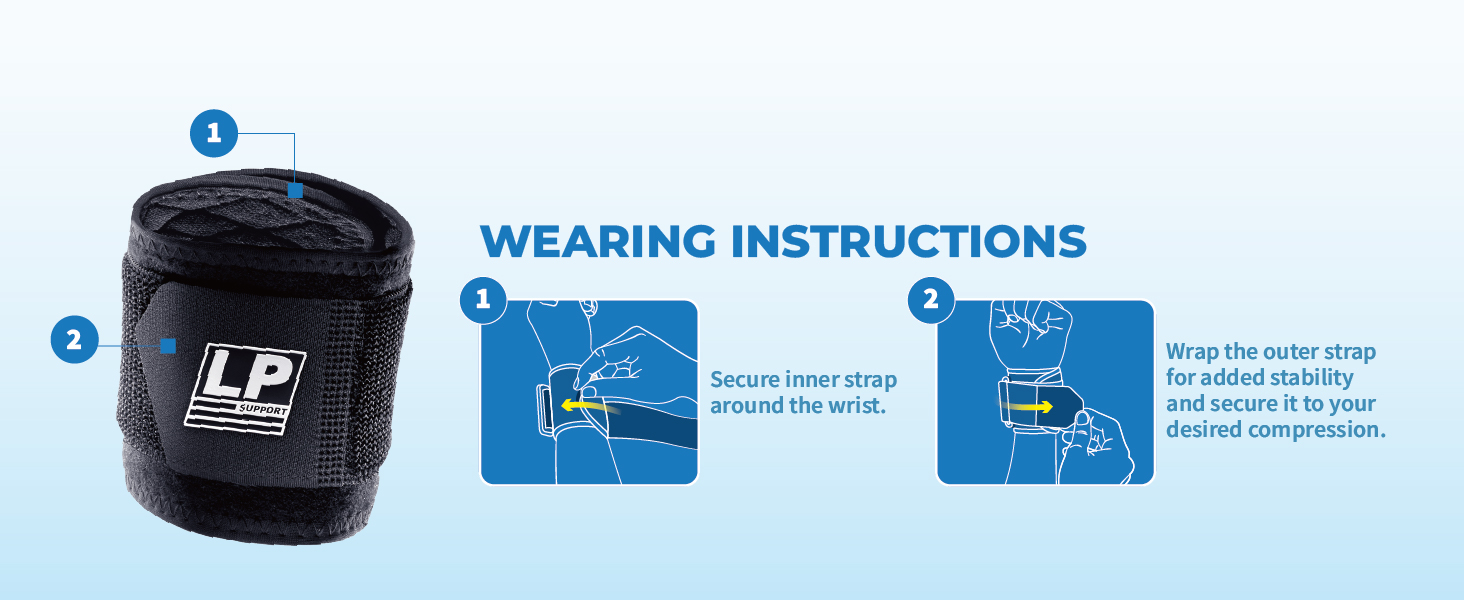 1

2

LP SUPPORT

WEARING INSTRUCTIONS

1

Secure inner strap around the wrist.

2

Wrap the outer strap for added stability and secure it to your desired compression.