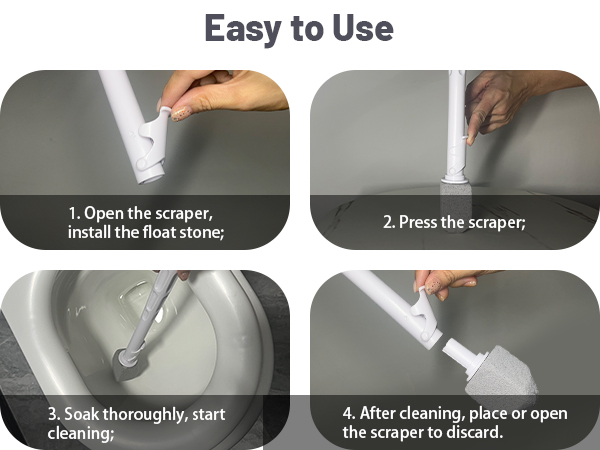 Easy to Use

1. Open the scraper, install the float stone;

2. Press the scraper;

3. Soak thoroughly, start cleaning;

4. After cleaning, place or open the scraper to discard.