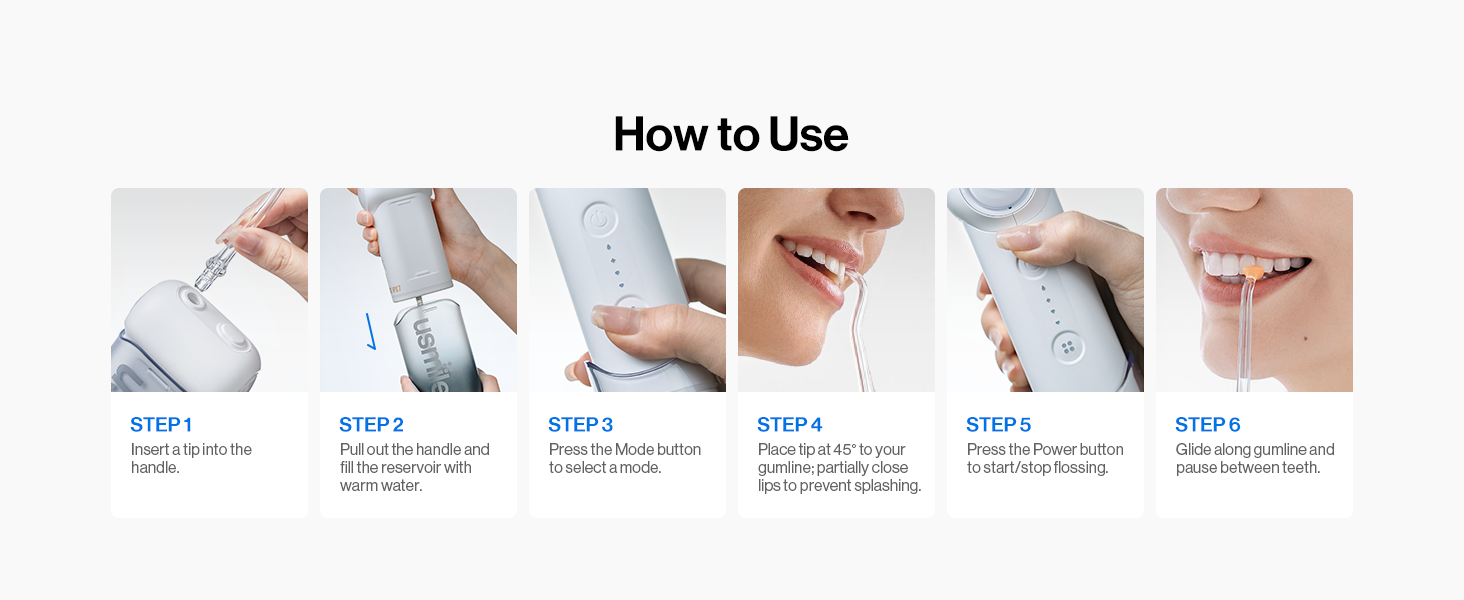 How to Use

usmile

STEP 1
Insert a tip into the handle.

STEP 2
Pull out the handle and fill the reservoir with warm water.

STEP 3
Press the Mode button to select a mode.

STEP 4
Place tip at 45° to your gumline; partially close lips to prevent splashing.

STEP 5
Press the Power button to start/stop flossing.

STEP 6
Glide along gumline and pause between teeth.