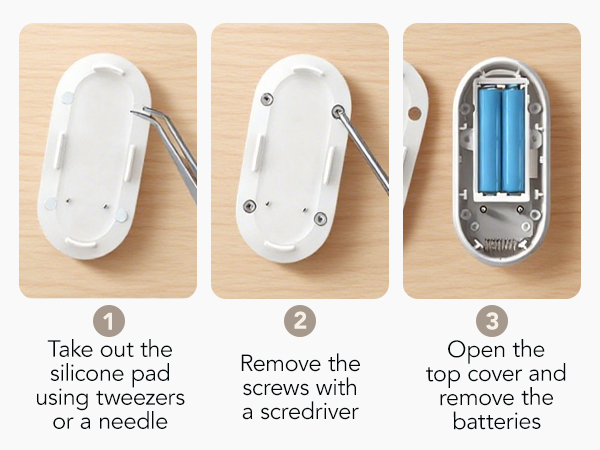 1
Take out the silicone pad using tweezers or a needle

2
Remove the screws with a scredriver

3
Open the top cover and remove the batteries