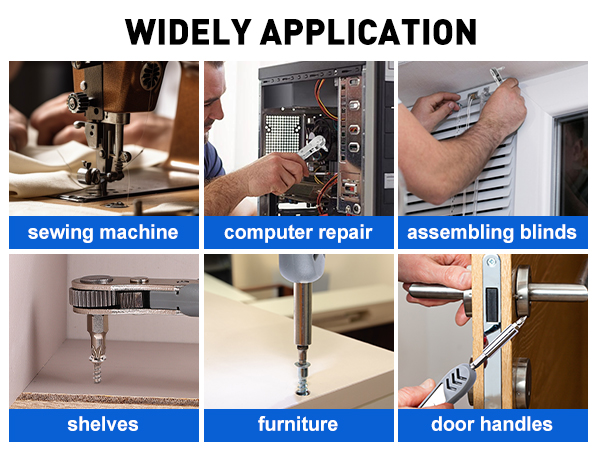 WIDELY APPLICATION

sewing machine

computer repair

assembling blinds

shelves

furniture

door handles