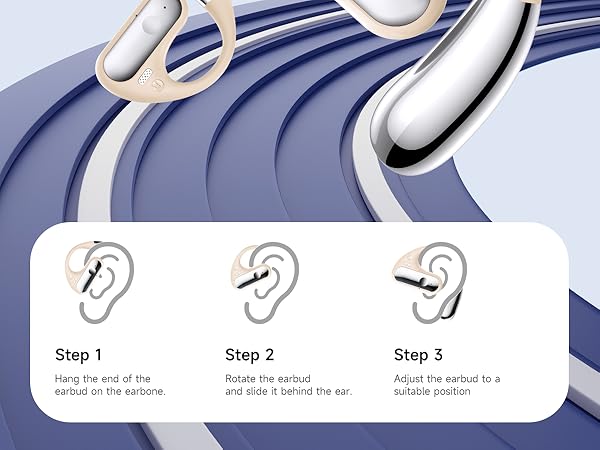 Step 1
Hang the end of the earbud on the earbone.

Step 2
Rotate the earbud and slide it behind the ear.

Step 3
Adjust the earbud to a suitable position