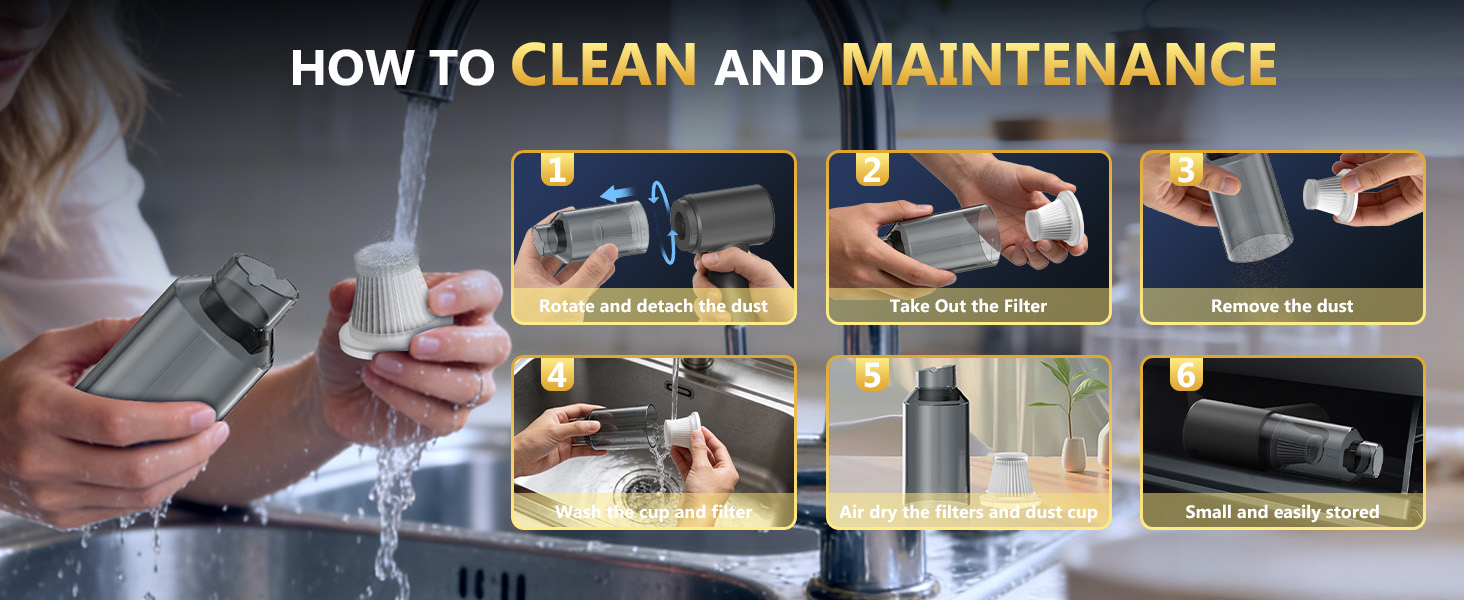 HOW TO CLEAN AND MAINTENANCE

1
Rotate and detach the dust

2
Take Out the Filter

3
Remove the dust

4
Wash the cup and filter

5
Air dry the filters and dust cup

6
Small and easily stored