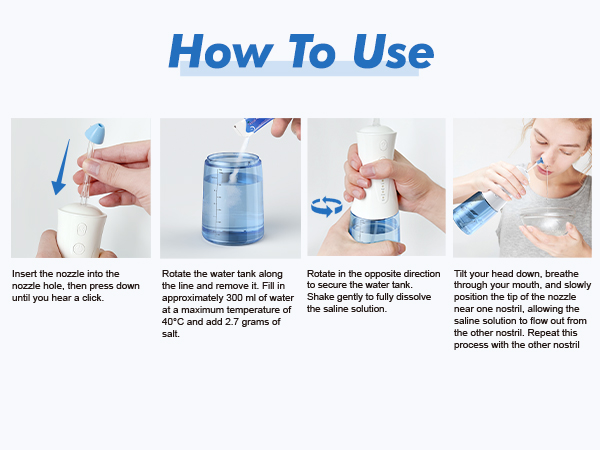 How To Use

Insert the nozzle into the nozzle hole, then press down until you hear a click.

Rotate the water tank along the line and remove it. Fill in approximately 300 ml of water at a maximum temperature of 40°C and add 2.7 grams of salt.

Rotate in the opposite direction to secure the water tank. Shake gently to fully dissolve the saline solution.

Tilt your head down, breathe through your mouth, and slowly position the tip of the nozzle near one nostril, allowing the saline solution to flow out from the other nostril. Repeat this process with the other nostril