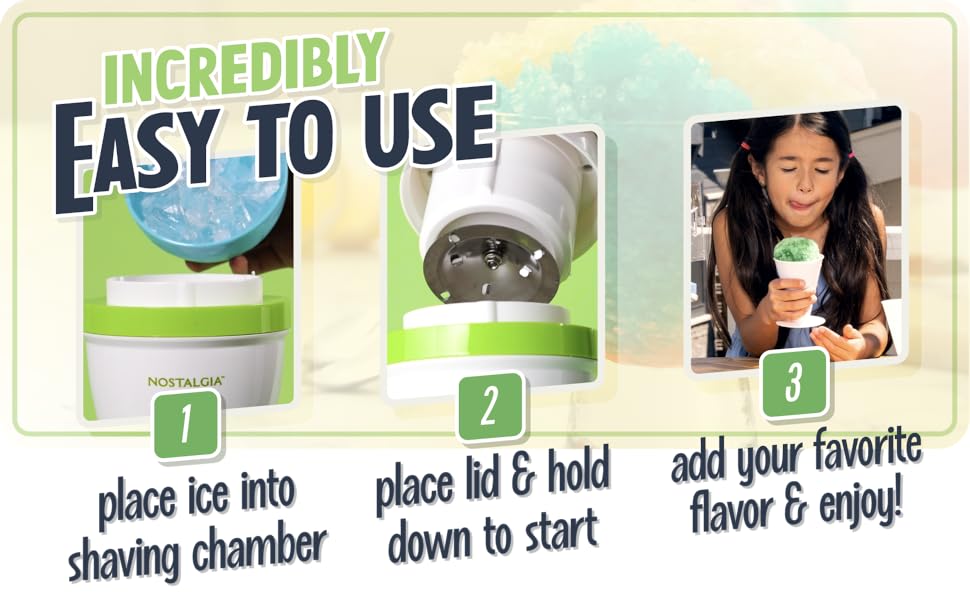 INCREDIBLY
EASY TO USE

NOSTALGIA

1
place ice into shaving chamber

2
place lid & hold down to start

3
add your favorite flavor & enjoy!